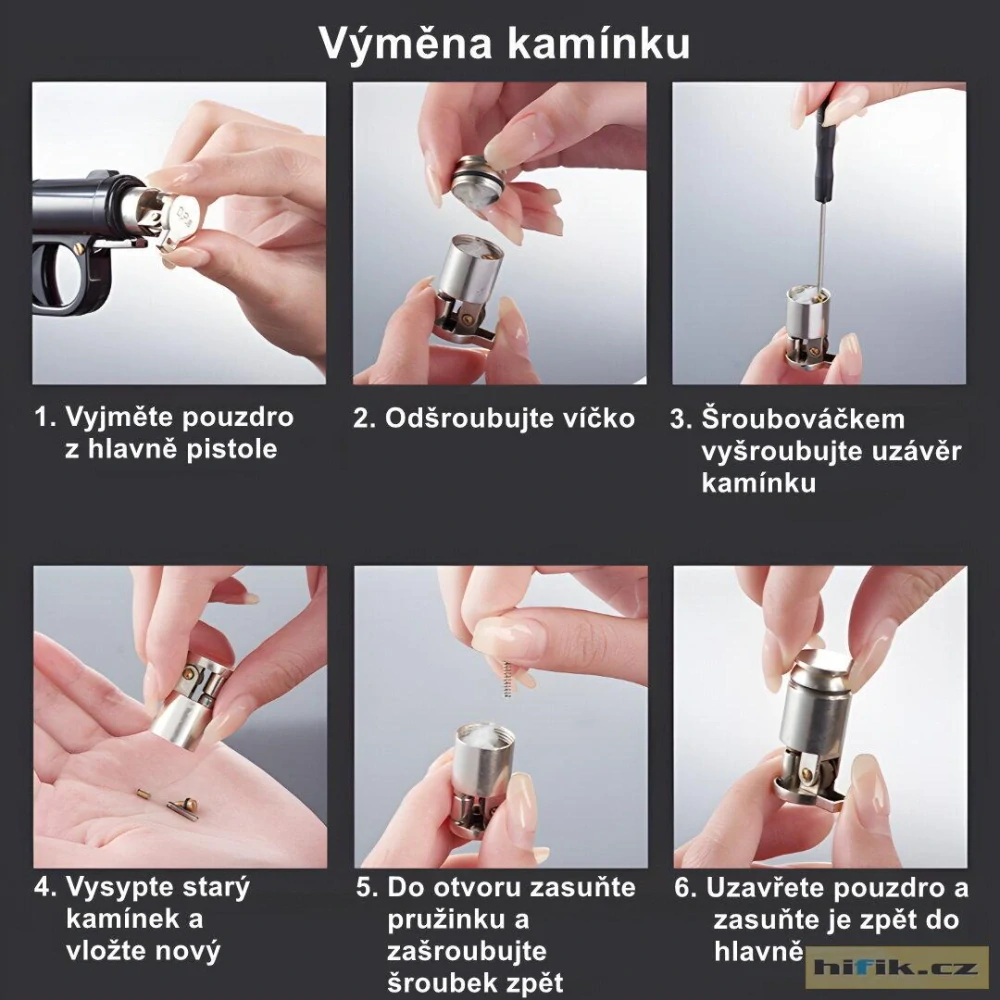 Výměna kamínku

1. Vyjměte pouzdro z hlavně pistole

2. Odšroubujte víčko

3. Šroubováčkem vyšroubujte uzávěr kamínku

4. Vysypte starý kamínek a vložte nový

5. Do otvoru zasuňte pružinku a zašroubujte šroubek zpět

6. Uzavřete pouzdro a zasuňte je zpět do hlavně

hifik.cz