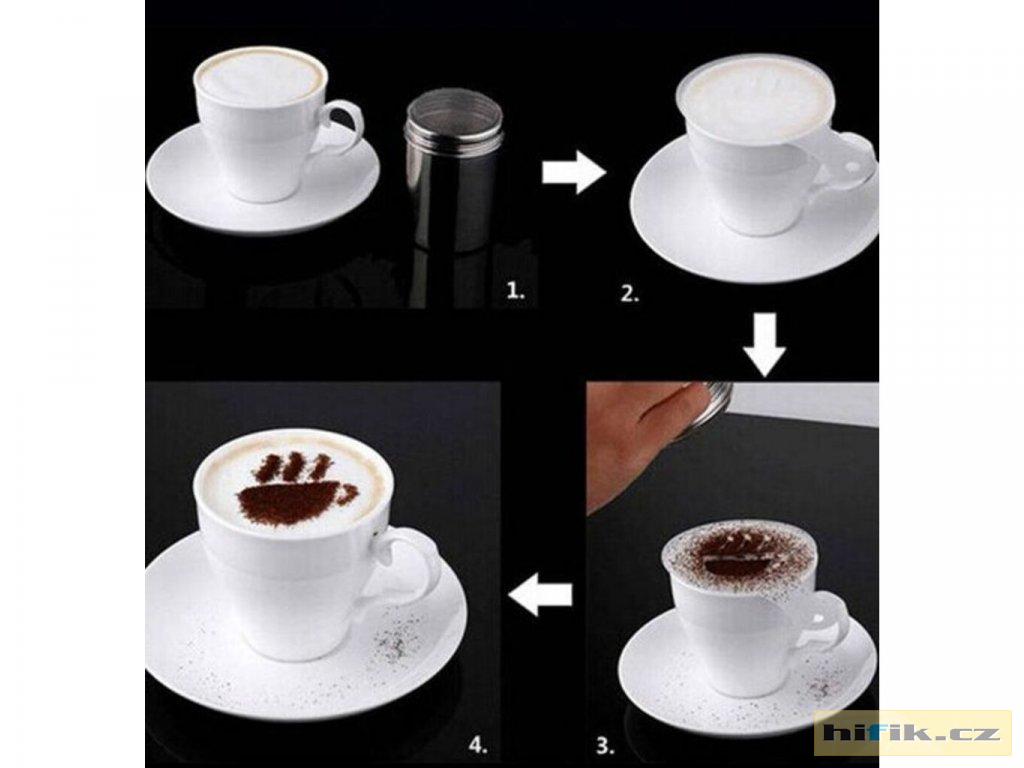 1.

2.

4.

3.

hifik.cz