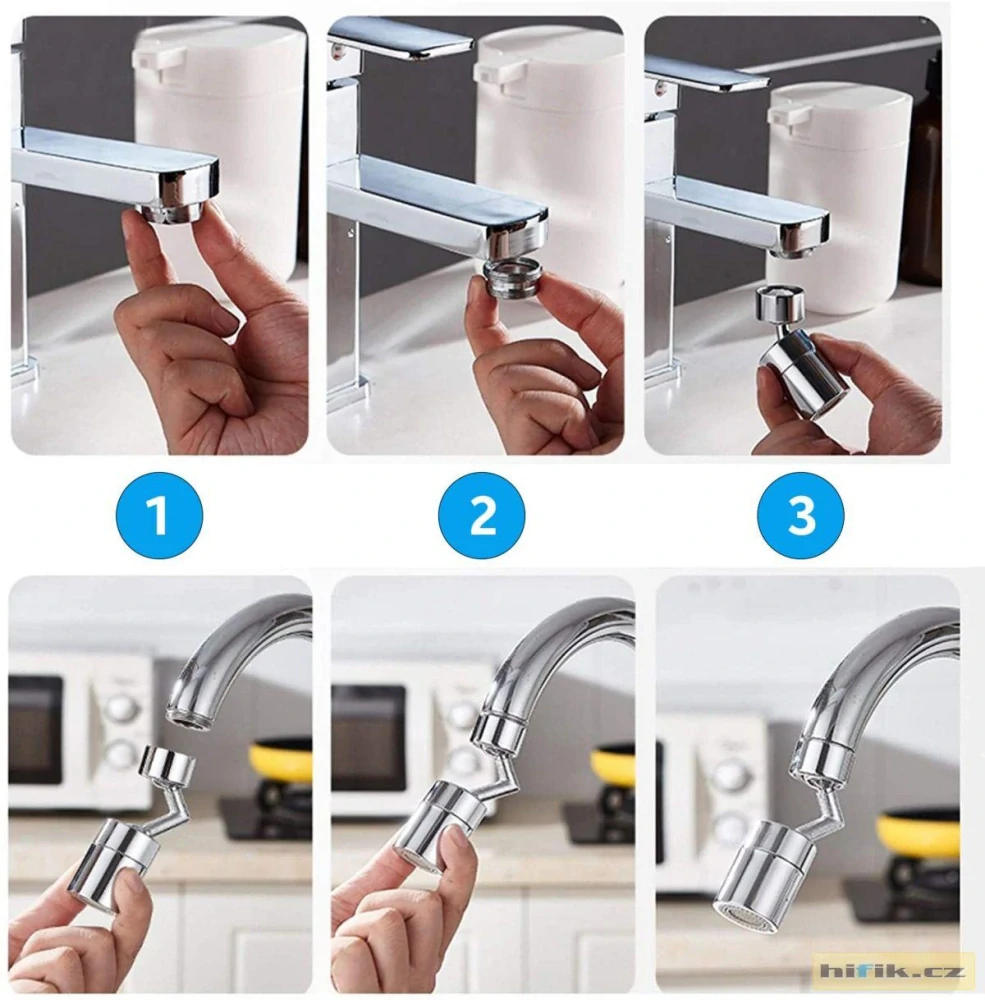 1
2
3
hifik.cz